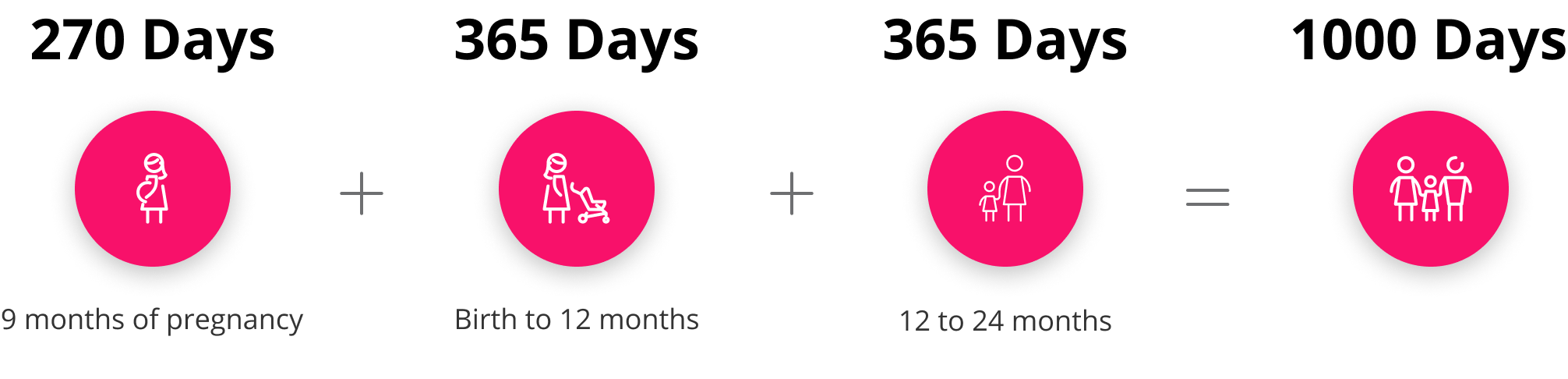 270 Days

9 months of pregnancy

+

365 Days

Birth to 12 months

+

365 Days

12 to 24 months

=

1000 Days