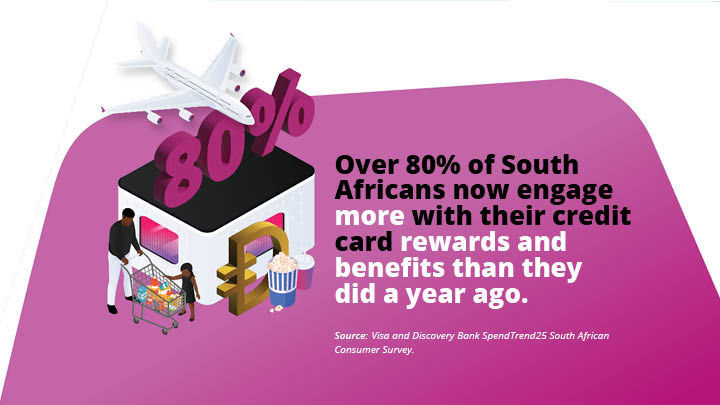 80%

Over 80% of South Africans now engage more with their credit card rewards and benefits than they did a year ago.

Source: Visa and Discovery Bank SpendTrend25 South African Consumer Survey.