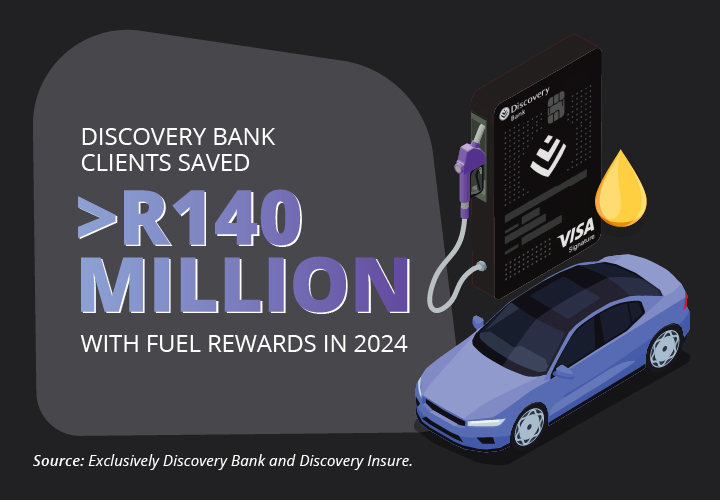 DISCOVERY BANK CLIENTS SAVED

>R140 MILLION

WITH FUEL REWARDS IN 2024

Discovery Bank

VISA Signature

Source: Exclusively Discovery Bank and Discovery Insure.