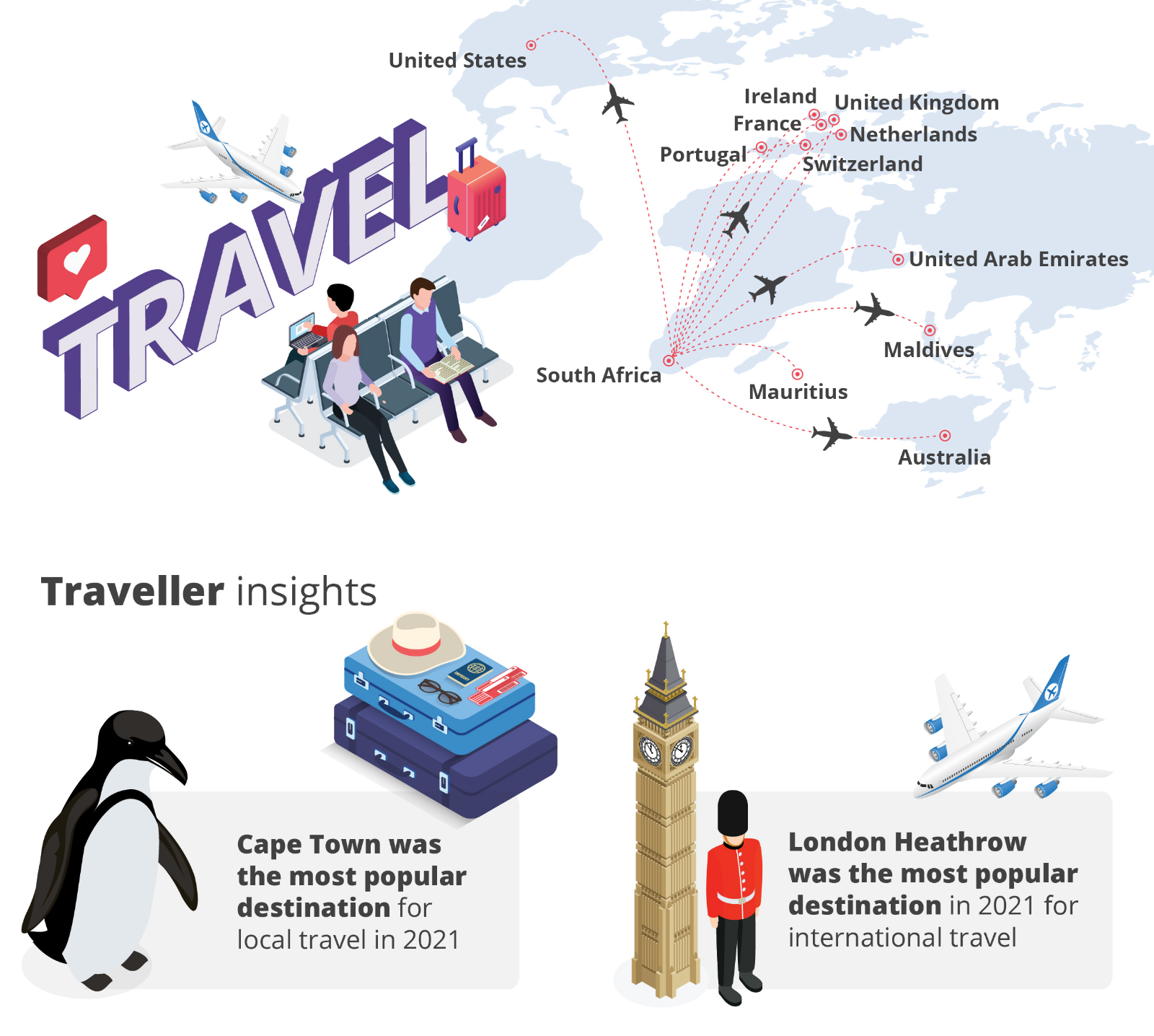 TRAVEL

United States

Ireland
United Kingdom
France
Netherlands
Portugal
Switzerland

United Arab Emirates

Maldives

South Africa

Mauritius

Australia

Traveller insights

Cape Town was the most popular destination for local travel in 2021

London Heathrow was the most popular destination in 2021 for international travel