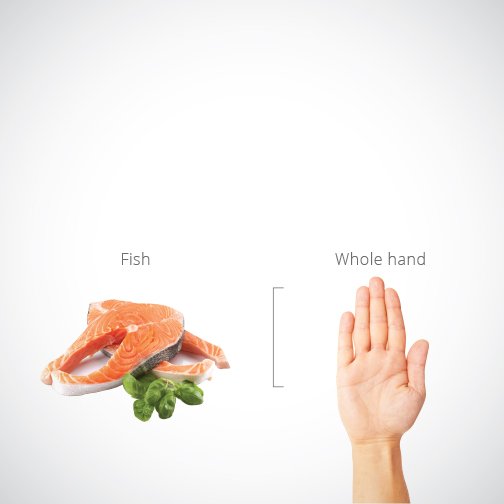 Fish

Whole hand