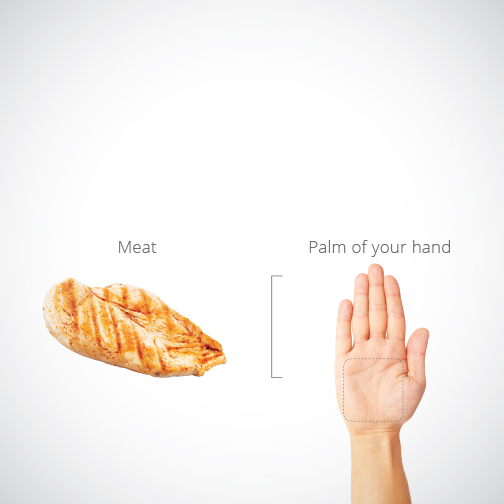 Meat

Palm of your hand