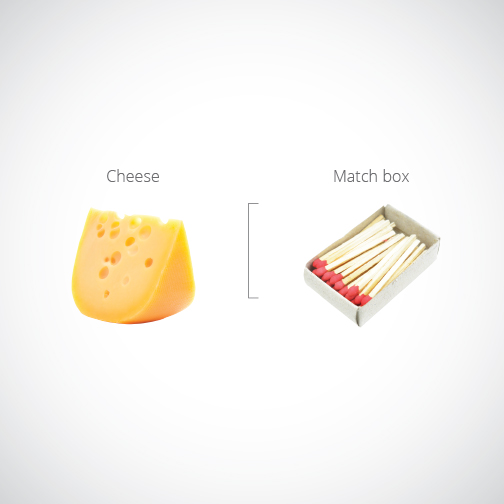 Cheese

Match box