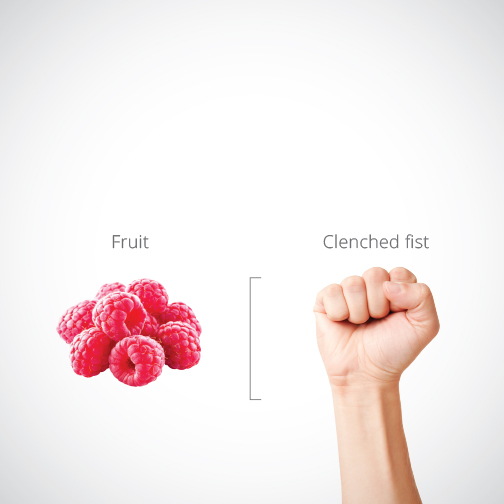 Fruit

Clenched fist