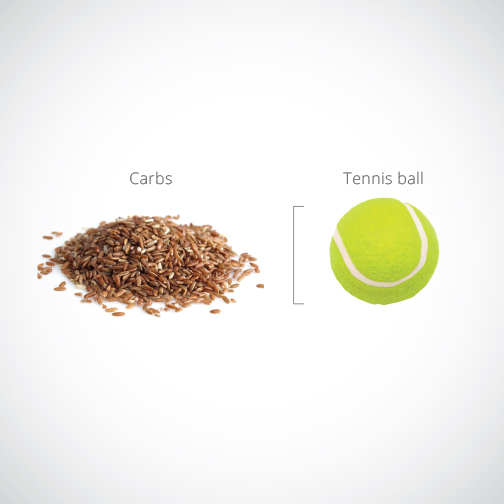 Carbs

Tennis ball