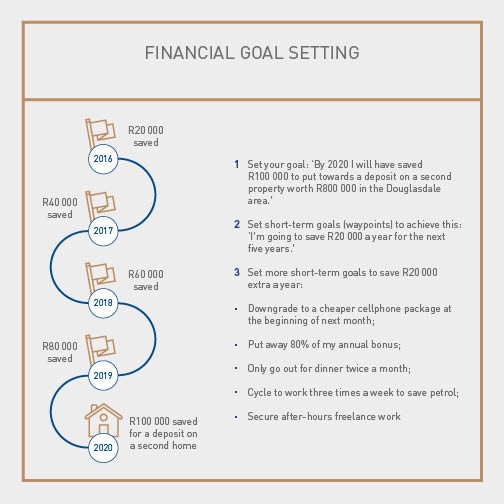 FINANCIAL GOAL SETTING

R20 000 saved

2016

R40 000 saved

2017

R60 000 saved

2018

R80 000 saved

2019

R100 000 saved for a deposit on a second home

2020

1 Set your goal: 'By 2020 I will have saved R100 000 to put towards a deposit on a second property worth R800 000 in the Douglasdale area.'

2 Set short-term goals (waypoints) to achieve this: 'I'm going to save R20 000 a year for the next five years.'

3 Set more short-term goals to save R20 000 extra a year:

• Downgrade to a cheaper cellphone package at the beginning of next month;

• Put away 80% of my annual bonus;

• Only go out for dinner twice a month;

• Cycle to work three times a week to save petrol;

• Secure after-hours freelance work